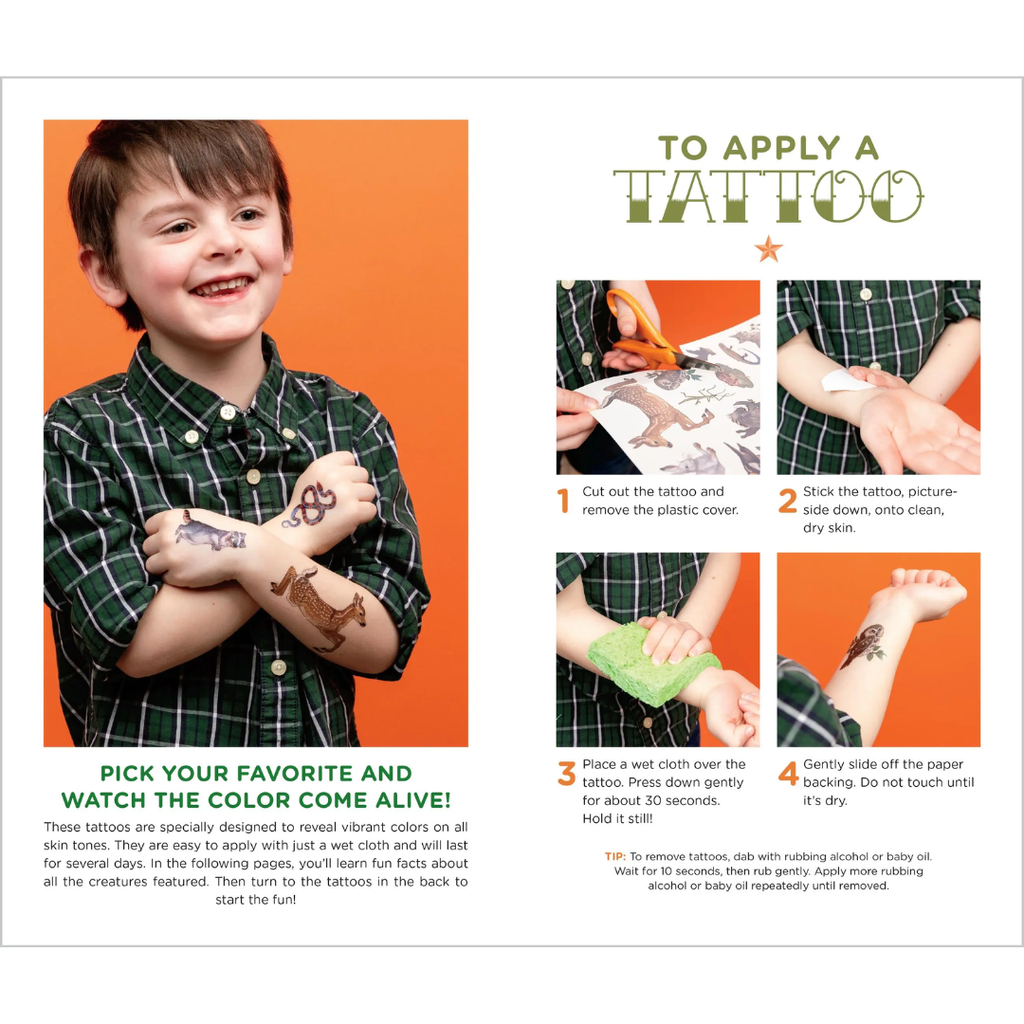 PICK YOUR FAVORITE AND WATCH THE COLOR COME ALIVE!

These tattoos are specially designed to reveal vibrant colors on all skin tones. They are easy to apply with just a wet cloth and will last for several days. In the following pages, you'll learn fun facts about all the creatures featured. Then turn to the tattoos in the back to start the fun!

TO APPLY A TATTOO

1 Cut out the tattoo and remove the plastic cover.

2 Stick the tattoo, picture-side down, onto clean, dry skin.

3 Place a wet cloth over the tattoo. Press down gently for about 30 seconds. Hold it still!

4 Gently slide off the paper backing. Do not touch until it's dry.

TIP: To remove tattoos, dab with rubbing alcohol or baby oil. Wait for 10 seconds, then rub gently. Apply more rubbing alcohol or baby oil repeatedly until removed.